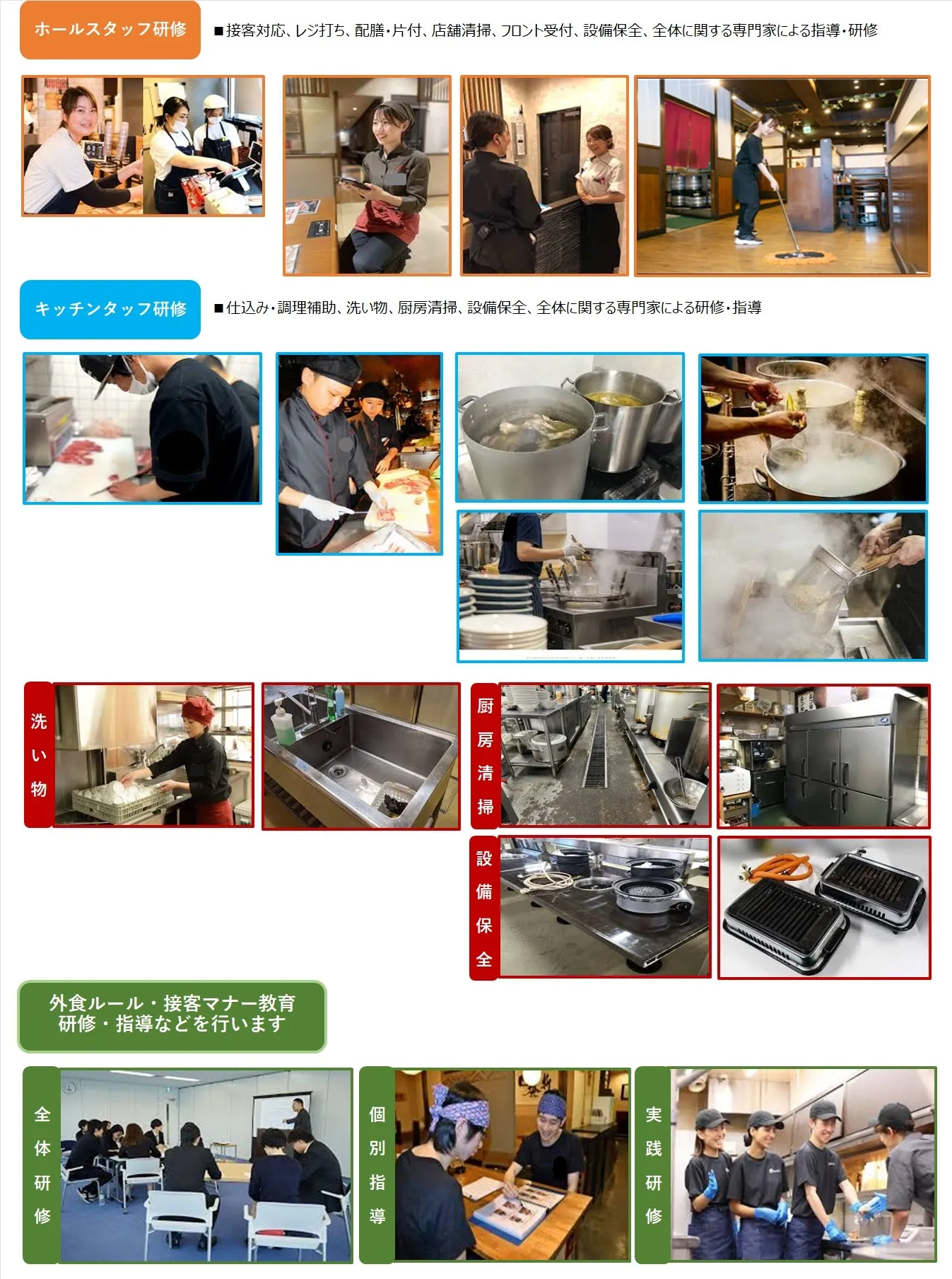 ホールスタッフ研修

■接客対応、レジ打ち、配膳・片付、店舗清掃、フロント受付、設備保全、全体に関する専門家による指導・研修

キッチンタッフ研修

■仕込み・調理補助、洗い物、厨房清掃、設備保全、全体に関する専門家による研修・指導

洗い物

厨房清掃

設備保全

外食ルール・接客マナー教育
研修・指導などを行います

全体研修

個別指導

実践研修